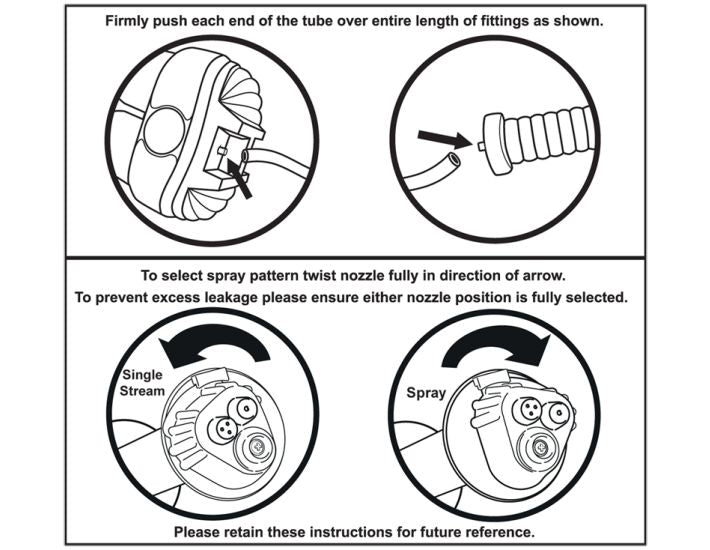 Firmly push each end of the tube over entire length of fittings as shown.

To select spray pattern twist nozzle fully in direction of arrow.
To prevent excess leakage please ensure either nozzle position is fully selected.

Single Stream

Spray

Please retain these instructions for future reference.